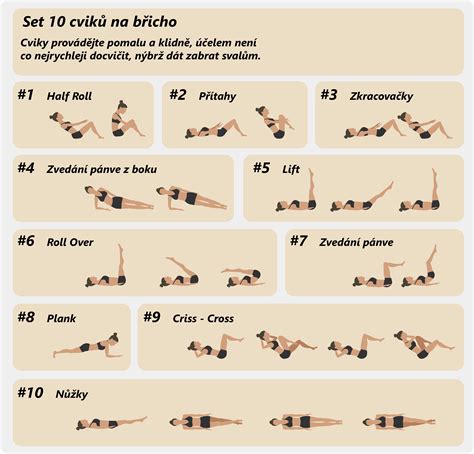 Set 10 cviků na břicho

Cviky provádějte pomalu a klidně, účelem není co nejrychleji docvičit, nýbrž dát zabrat svalům.

#1 Half Roll

#2 Přítahy

#3 Zkracovačky

#4 Zvedání pánve z boku

#5 Lift

#6 Roll Over

#7 Zvedání pánve

#8 Plank

#9 Criss - Cross

#10 Nůžky