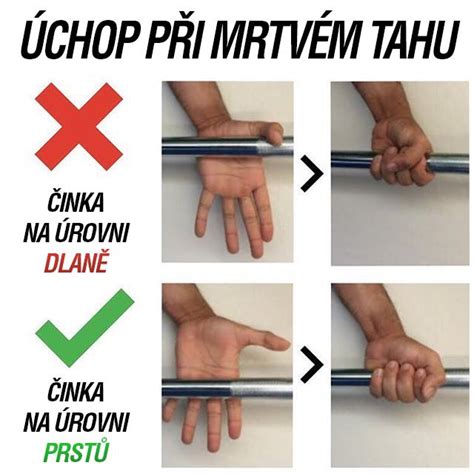 ÚCHOP PŘI MRTVÉM TAHU

ČINKA NA ÚROVNI DLANĚ

ČINKA NA ÚROVNI PRSTŮ