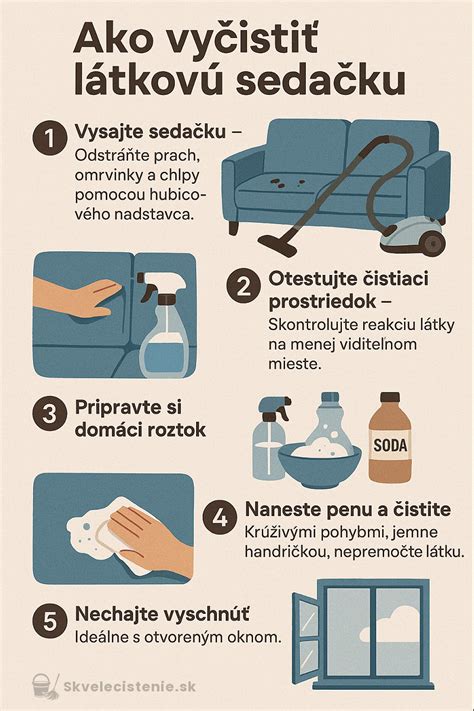 Ako vyčistiť látkovú sedačku

1 Vysajte sedačku – Odstráňte prach, omrvinky a chlpy pomocou hubicového nadstavca.

2 Otestujte čistiaci prostriedok – Skontrolujte reakciu látky na menej viditeľnom mieste.

3 Pripravte si domáci roztok

SODA

4 Naneste penu a čistite
Krúživými pohybmi, jemne handričkou, nepremočte látku.

5 Nechajte vyschnúť
Ideálne s otvoreným oknom.

Skvelecistenie.sk