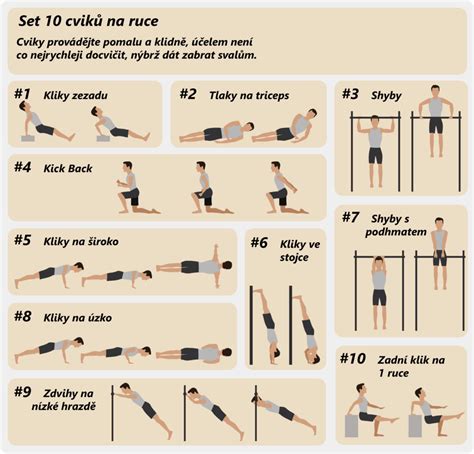 Set 10 cviků na ruce

Cviky provádějte pomalu a klidně, účelem není co nejrychleji docvičit, nýbrž dát zabrat svalům.

#1 Kliky zezadu

#2 Tlaky na triceps

#3 Shyby

#4 Kick Back

#5 Kliky na široko

#6 Kliky ve stojce

#7 Shyby s podhmatem

#8 Kliky na úzko

#9 Zdvihy na nízké hrazdě

#10 Zadní klik na 1 ruce